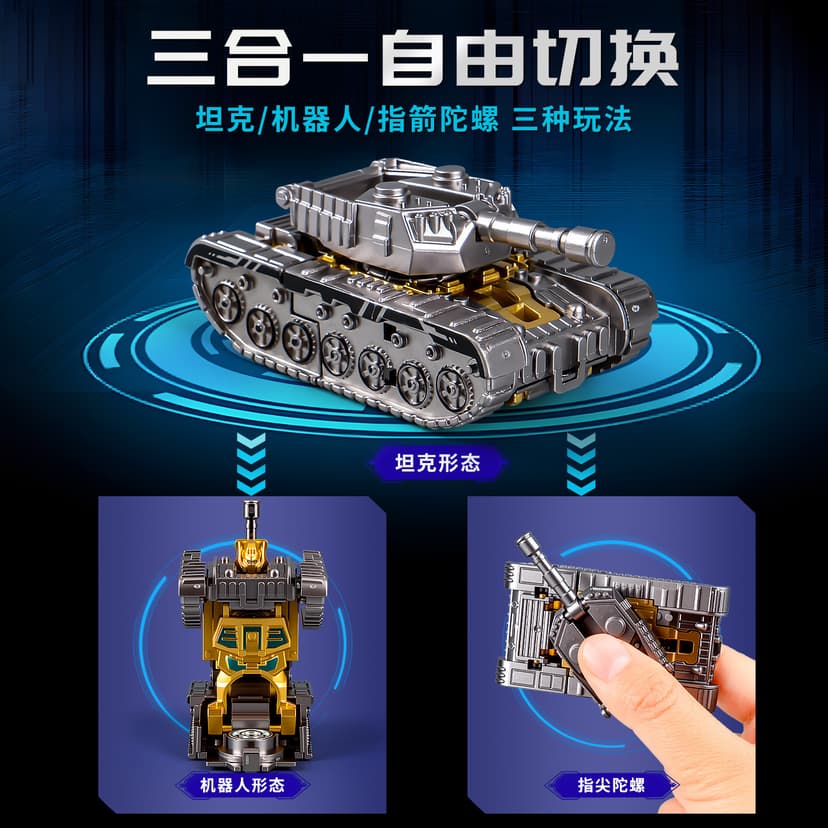 三合一自由切换

坦克/机器人/指箭陀螺 三种玩法

坦克形态

机器人形态

指尖陀螺